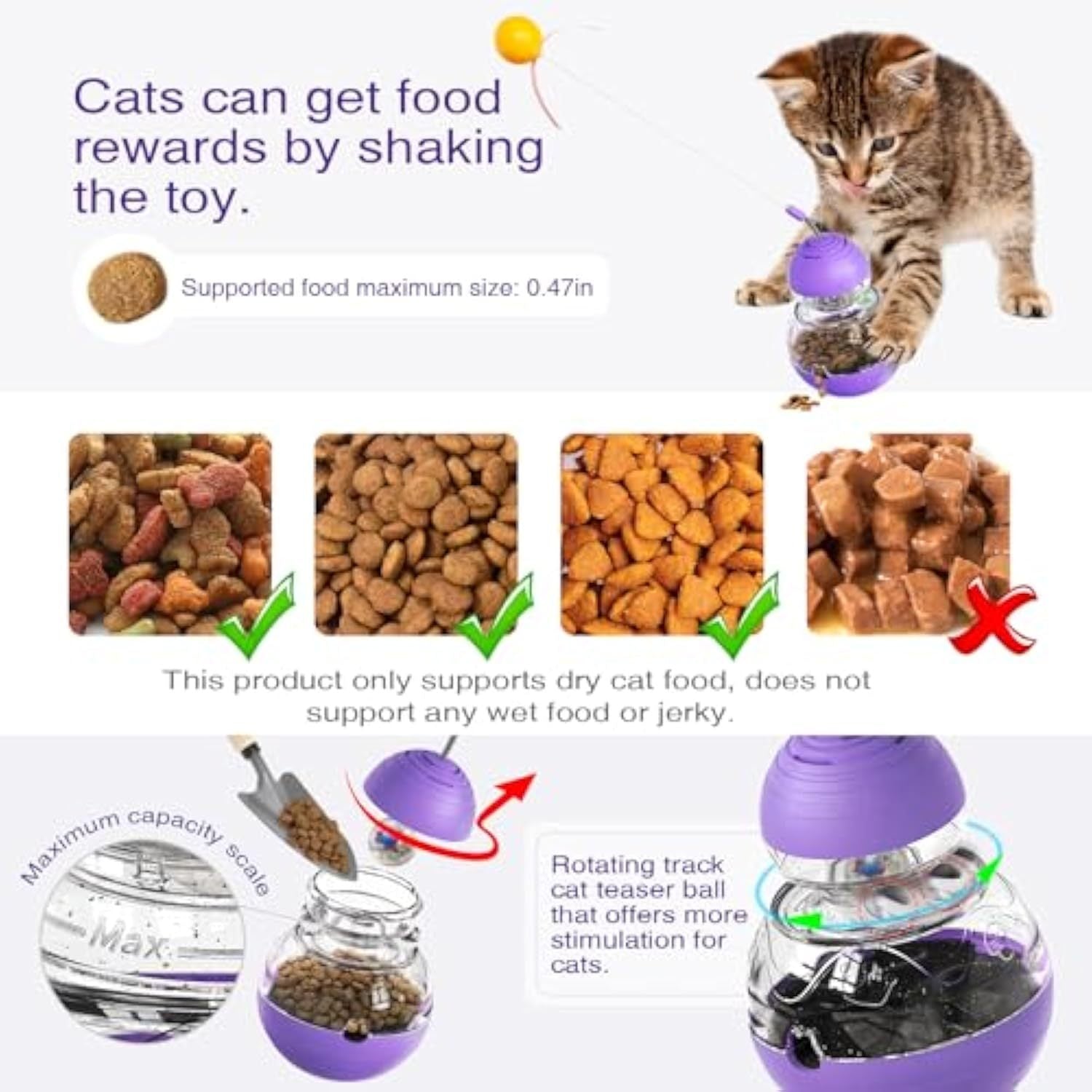 Cats can get food rewards by shaking the toy.

Supported food maximum size: 0.47in

This product only supports dry cat food, does not support any wet food or jerky.

Maximum capacity scale

Max

Rotating track cat teaser ball that offers more stimulation for cats.