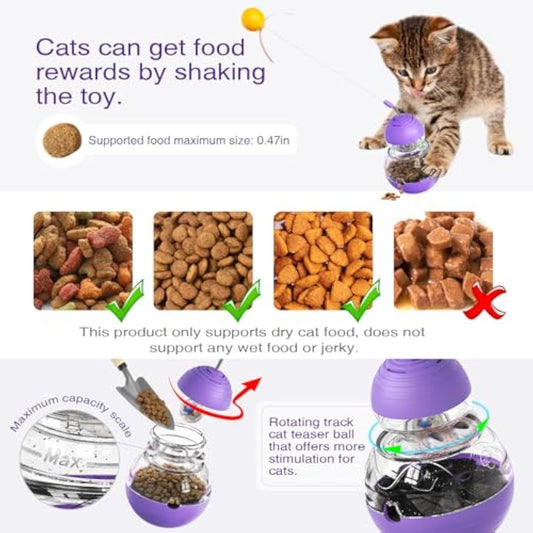 Cats can get food rewards by shaking the toy.

Supported food maximum size: 0.47in

This product only supports dry cat food, does not support any wet food or jerky.

Maximum capacity scale

Max

Rotating track cat teaser ball that offers more stimulation for cats.