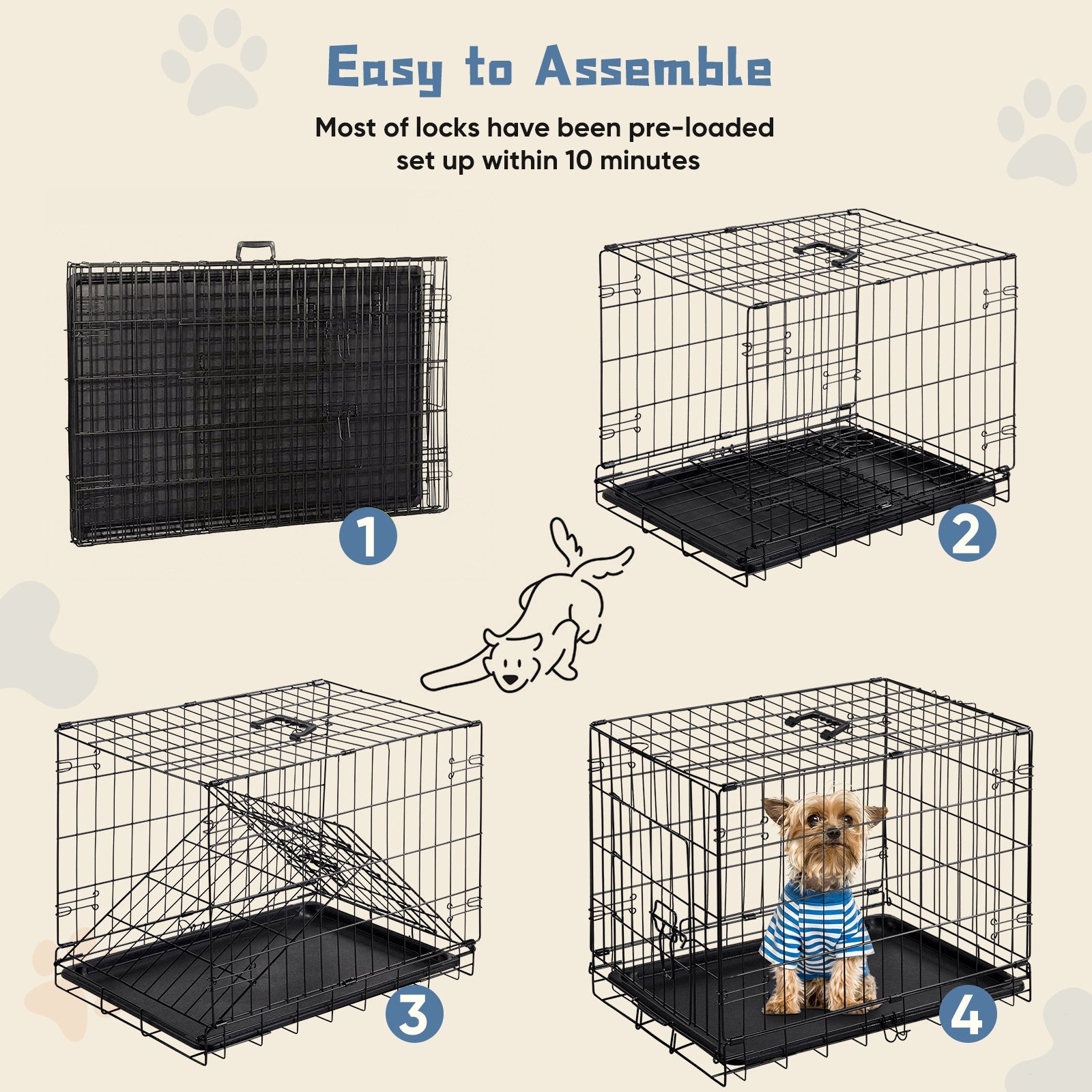 Easy to Assemble

Most of locks have been pre-loaded
set up within 10 minutes

1

2

3

4