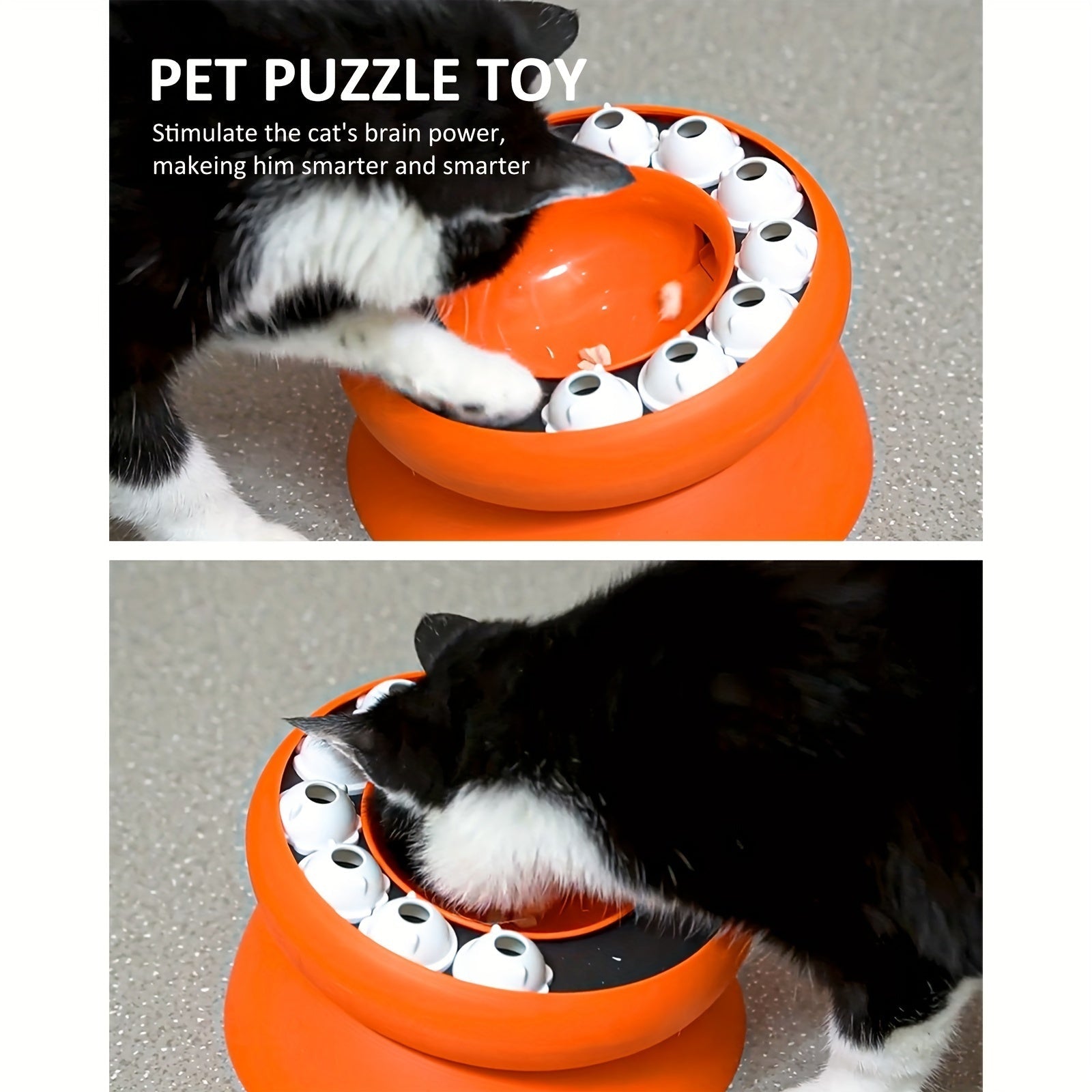 PET PUZZLE TOY

Stimulate the cat's brain power, makeing him smarter and smarter