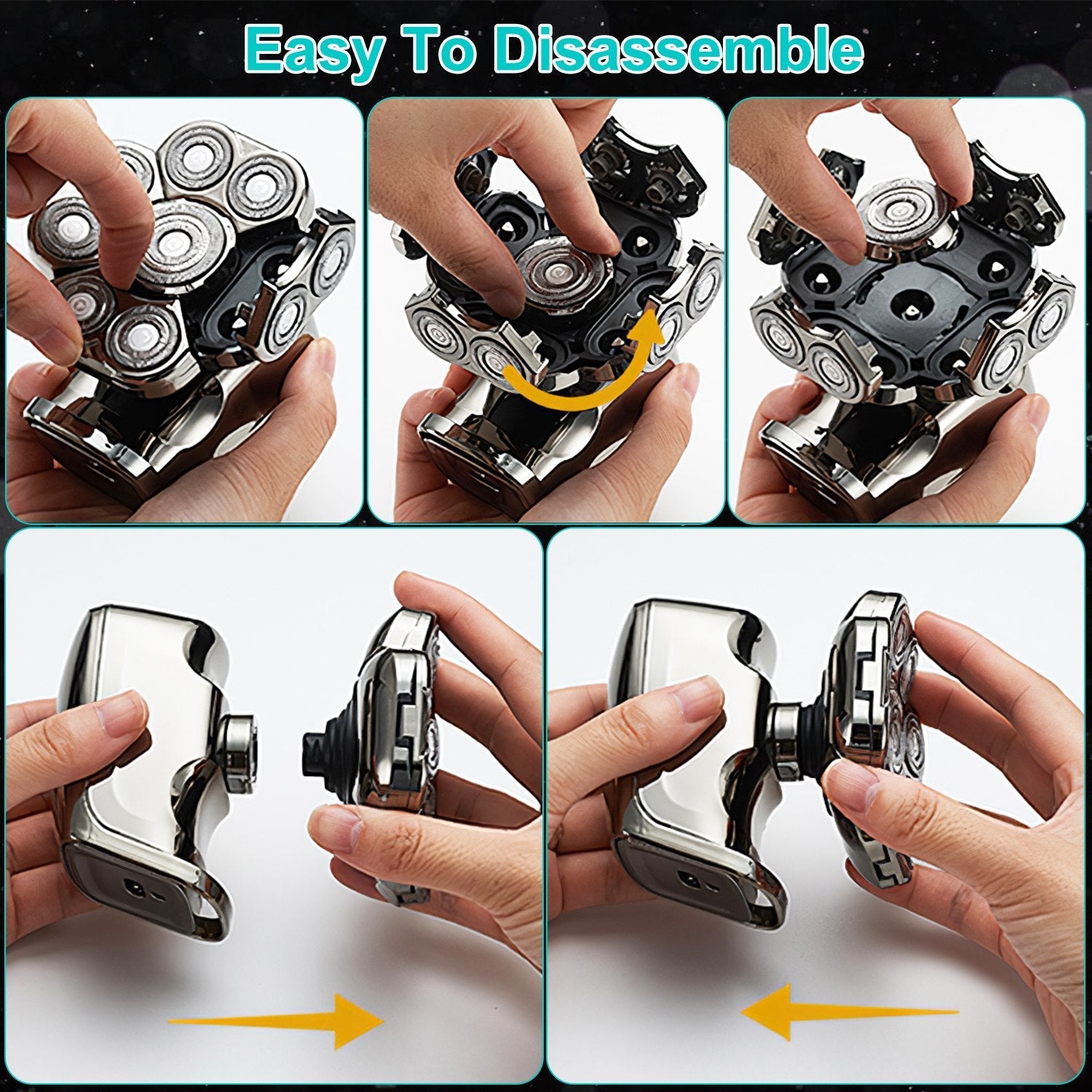 Easy To Disassemble