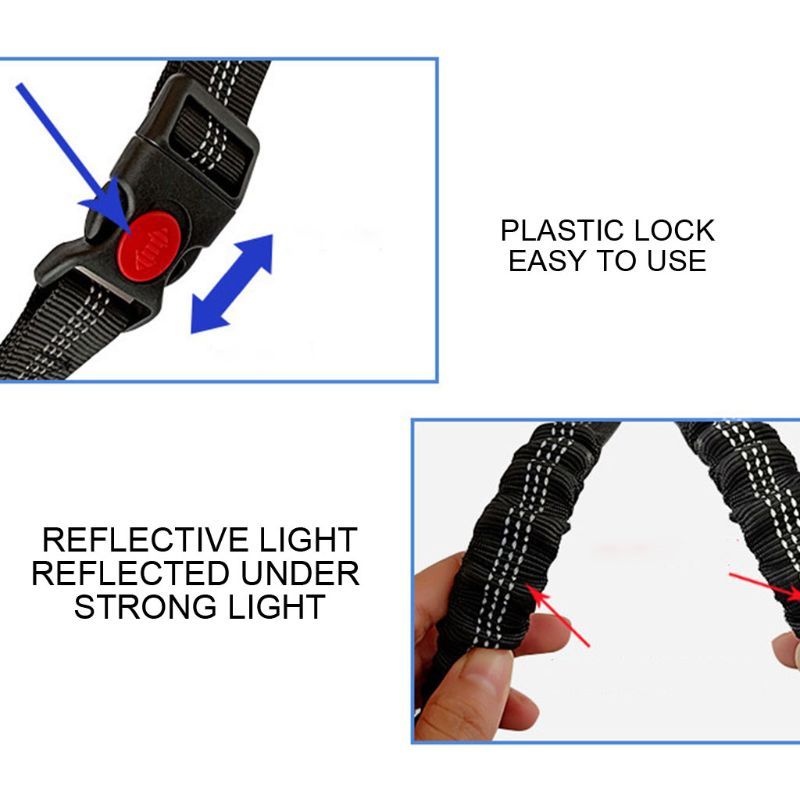 PLASTIC LOCK
EASY TO USE

REFLECTIVE LIGHT
REFLECTED UNDER
STRONG LIGHT