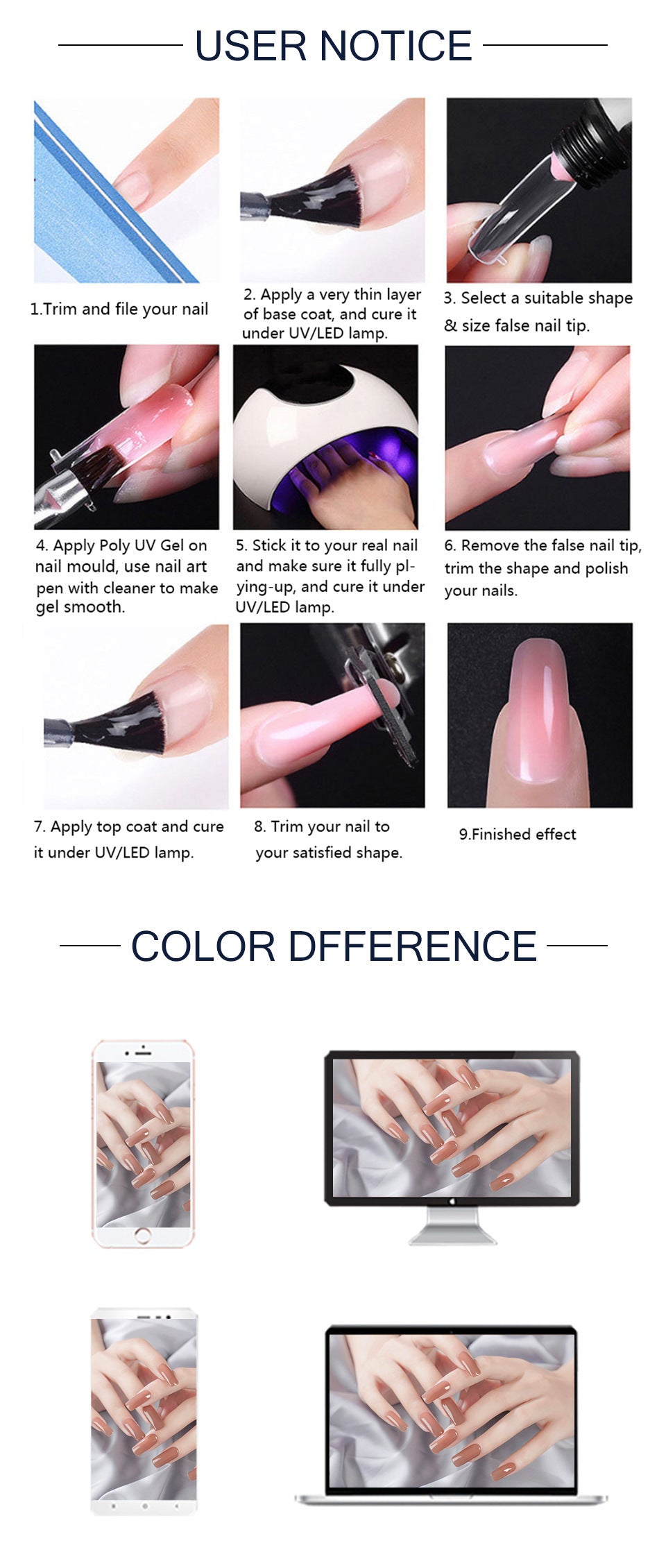 USER NOTICE

1.Trim and file your nail

2. Apply a very thin layer of base coat, and cure it under UV/LED lamp.

3. Select a suitable shape & size false nail tip.

4. Apply Poly UV Gel on nail mould, use nail art pen with cleaner to make gel smooth.

5. Stick it to your real nail and make sure it fully plying-up, and cure it under UV/LED lamp.

6. Remove the false nail tip, trim the shape and polish your nails.

7. Apply top coat and cure it under UV/LED lamp.

8. Trim your nail to your satisfied shape.

9.Finished effect

COLOR DFFERENCE