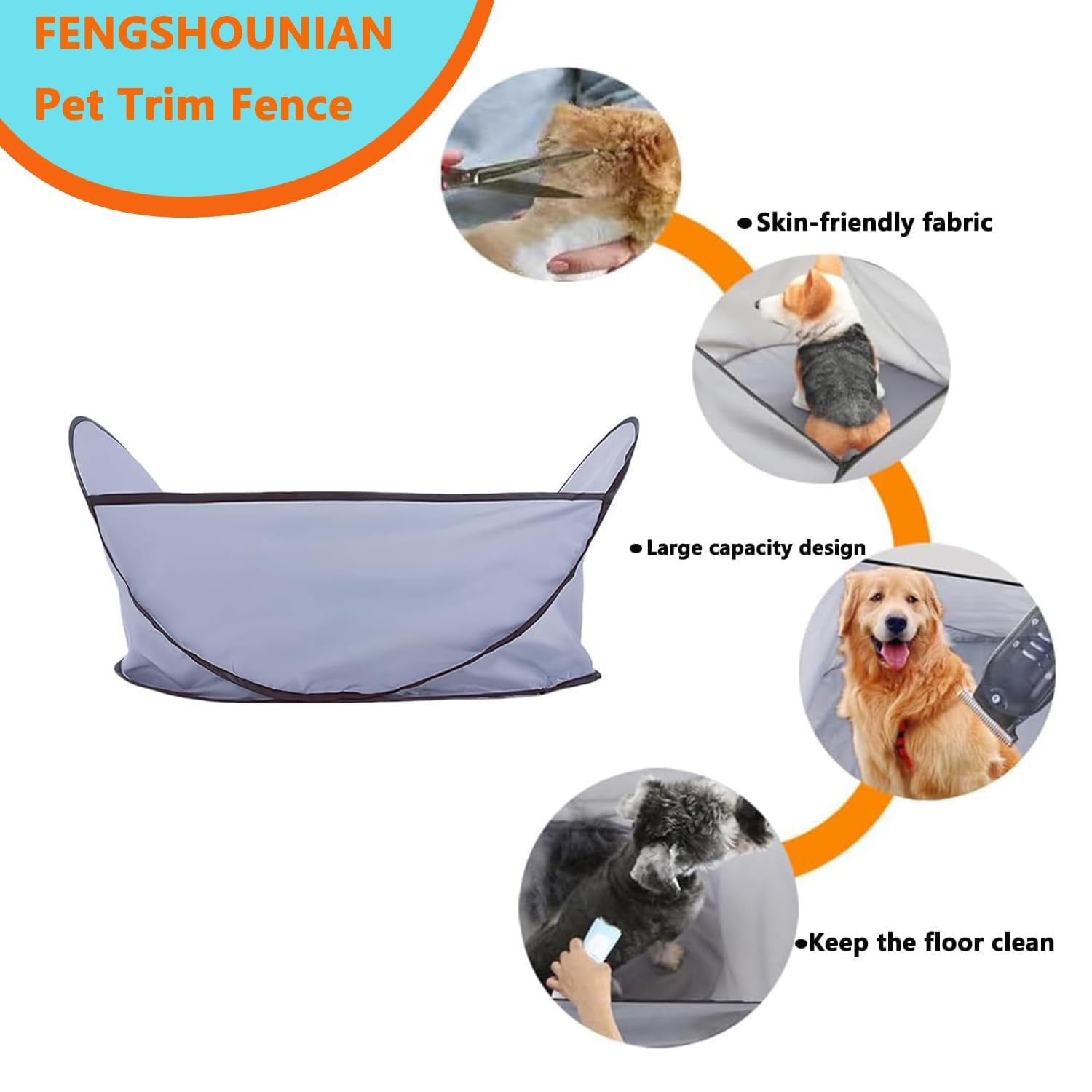 FENGSHOUNIAN
Pet Trim Fence

●Skin-friendly fabric

●Large capacity design

●Keep the floor clean