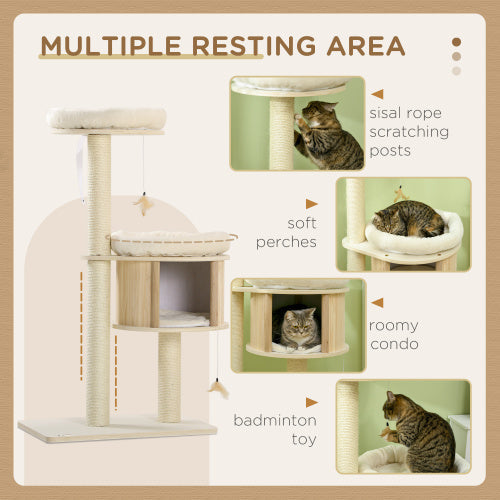 MULTIPLE RESTING AREA

sisal rope scratching posts

soft perches

roomy condo

badminton toy