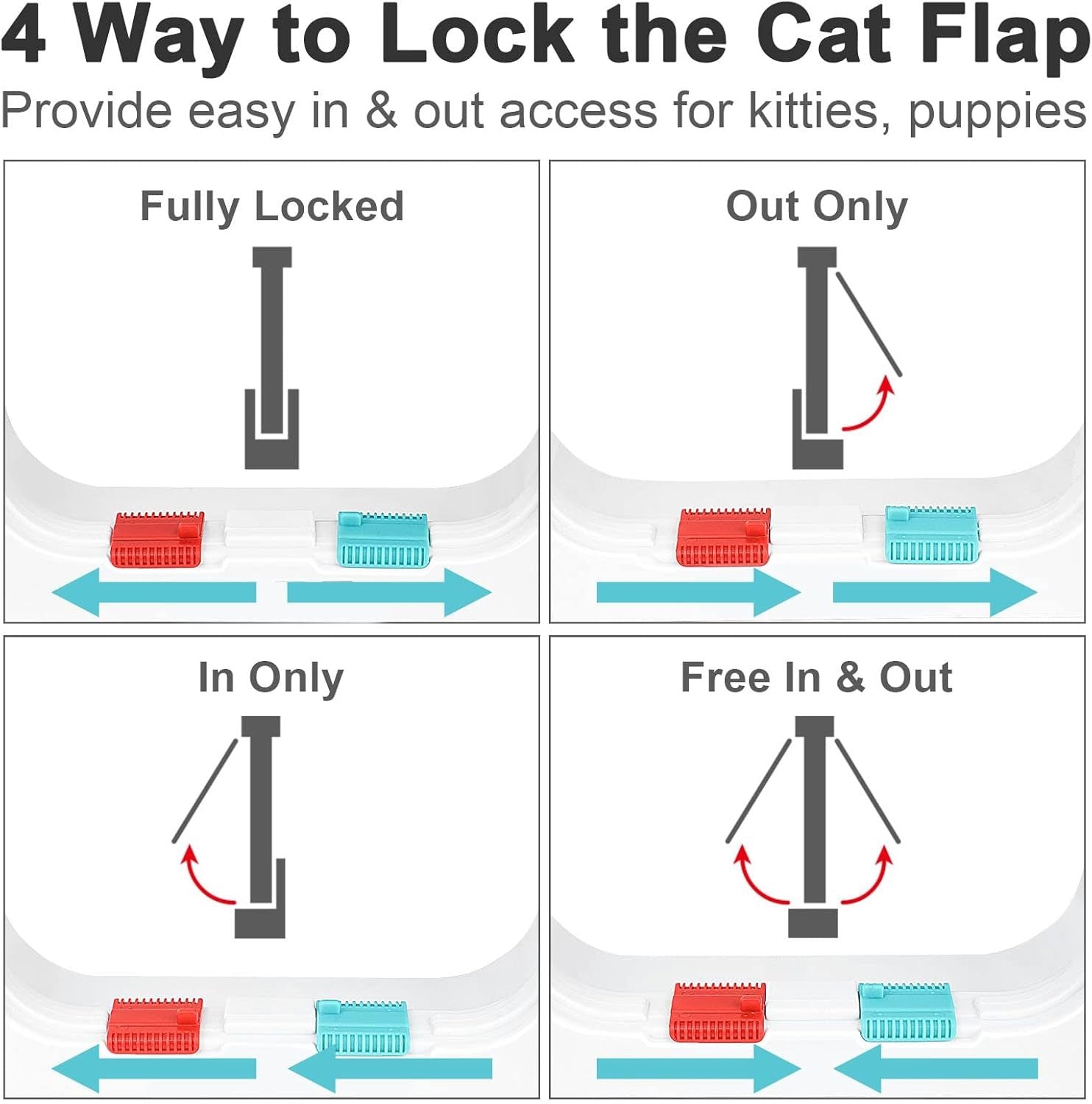 4 Way to Lock the Cat Flap
Provide easy in & out access for kitties, puppies

Fully Locked

Out Only

In Only

Free In & Out