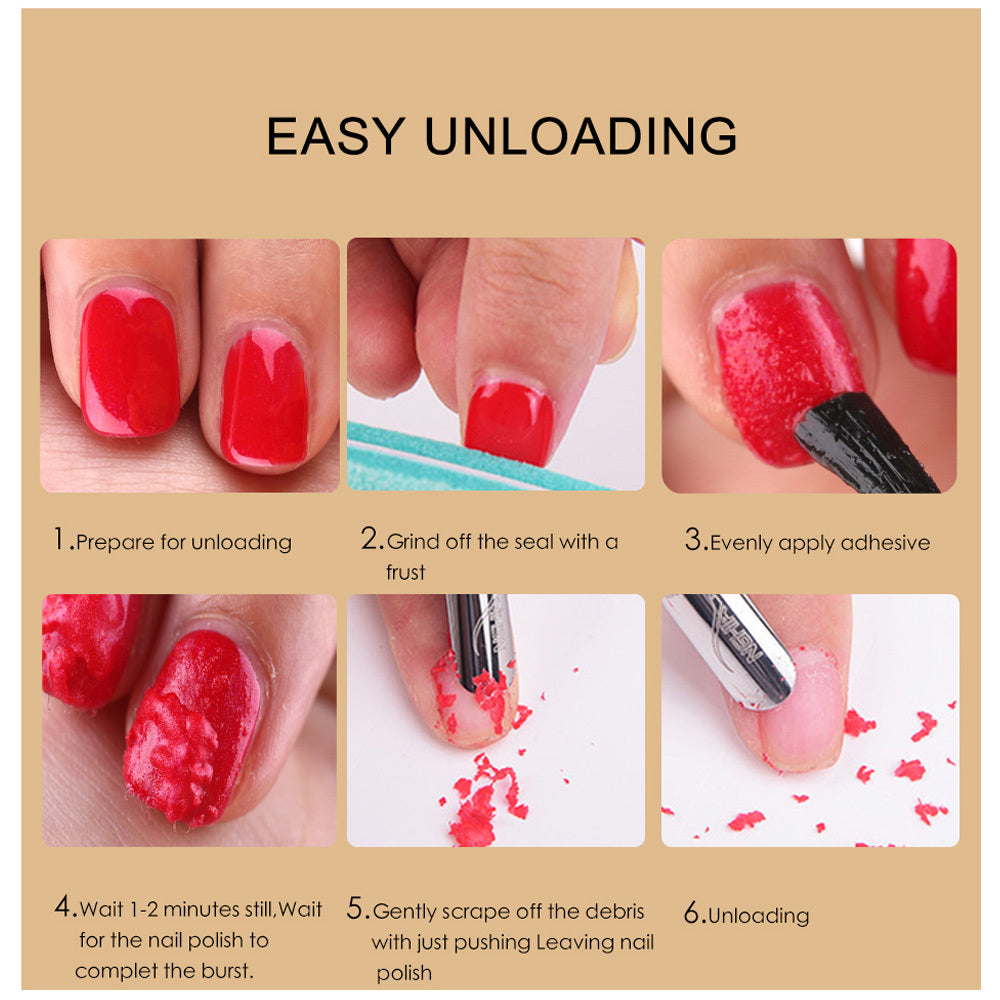 EASY UNLOADING

1.Prepare for unloading

2.Grind off the seal with a frust

3.Evenly apply adhesive

4.Wait 1-2 minutes still,Wait for the nail polish to complet the burst.

5.Gently scrape off the debris with just pushing Leaving nail polish

6.Unloading