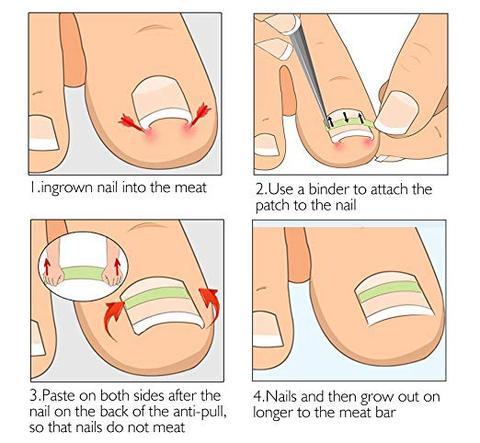 1.ingrown nail into the meat

2.Use a binder to attach the patch to the nail

3.Paste on both sides after the nail on the back of the anti-pull, so that nails do not meat

4.Nails and then grow out on longer to the meat bar