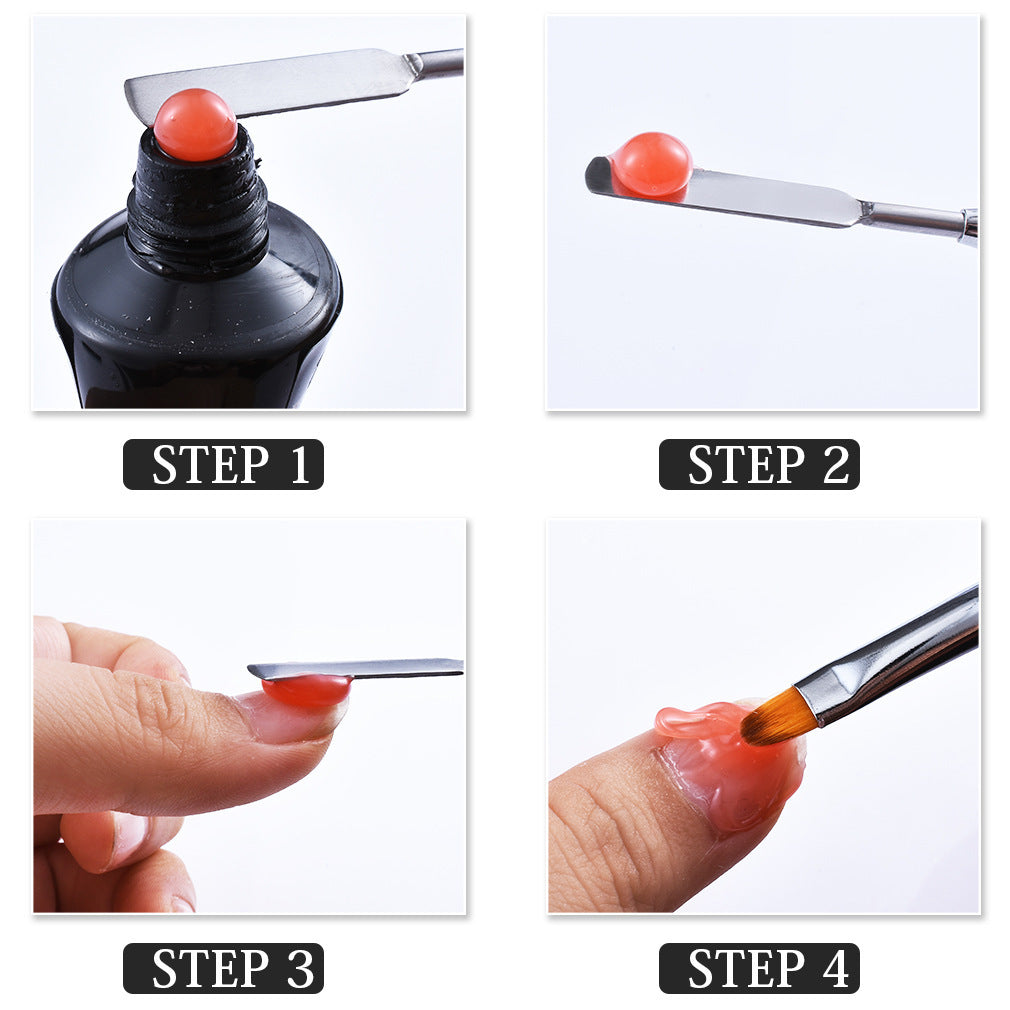 STEP 1

STEP 2

STEP 3

STEP 4