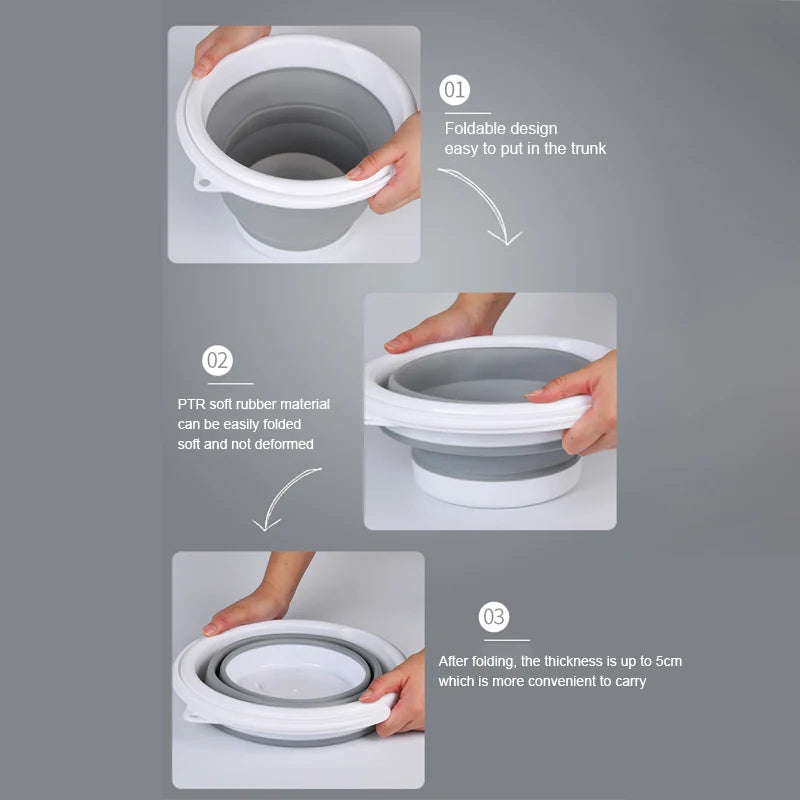 01

Foldable design
easy to put in the trunk

02

PTR soft rubber material
can be easily folded
soft and not deformed

03

After folding, the thickness is up to 5cm
which is more convenient to carry