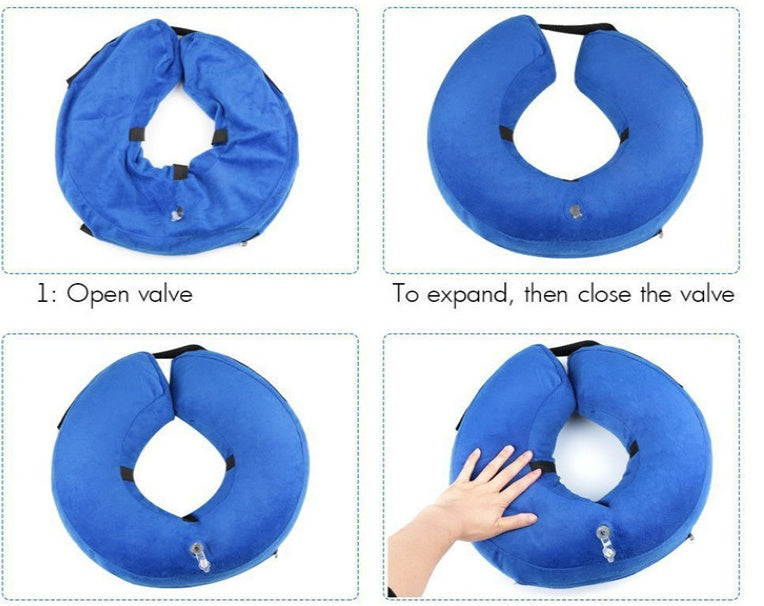 1: Open valve

To expand, then close the valve