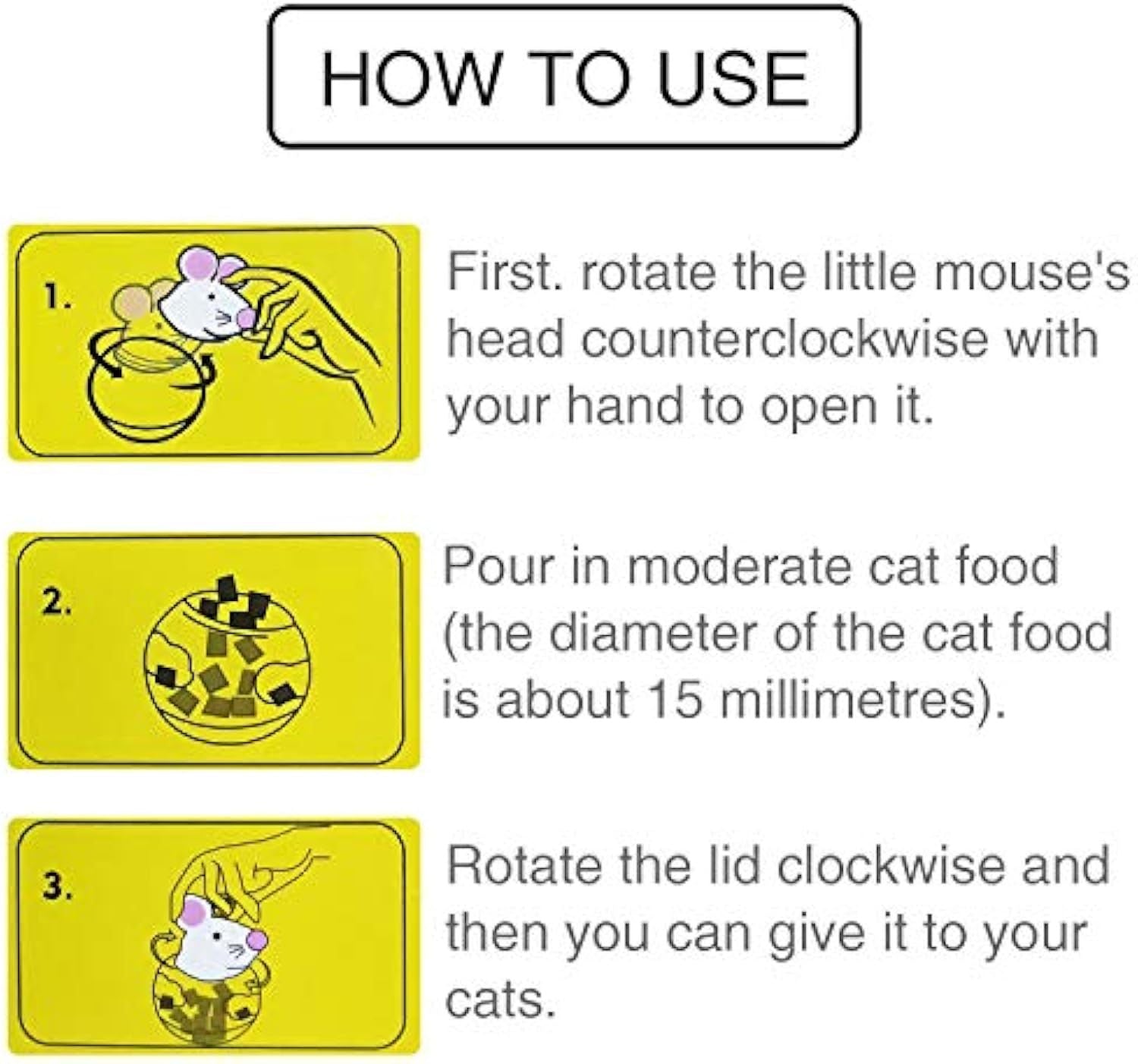 HOW TO USE

1.

First. rotate the little mouse's head counterclockwise with your hand to open it.

2.

Pour in moderate cat food (the diameter of the cat food is about 15 millimetres).

3.

Rotate the lid clockwise and then you can give it to your cats.