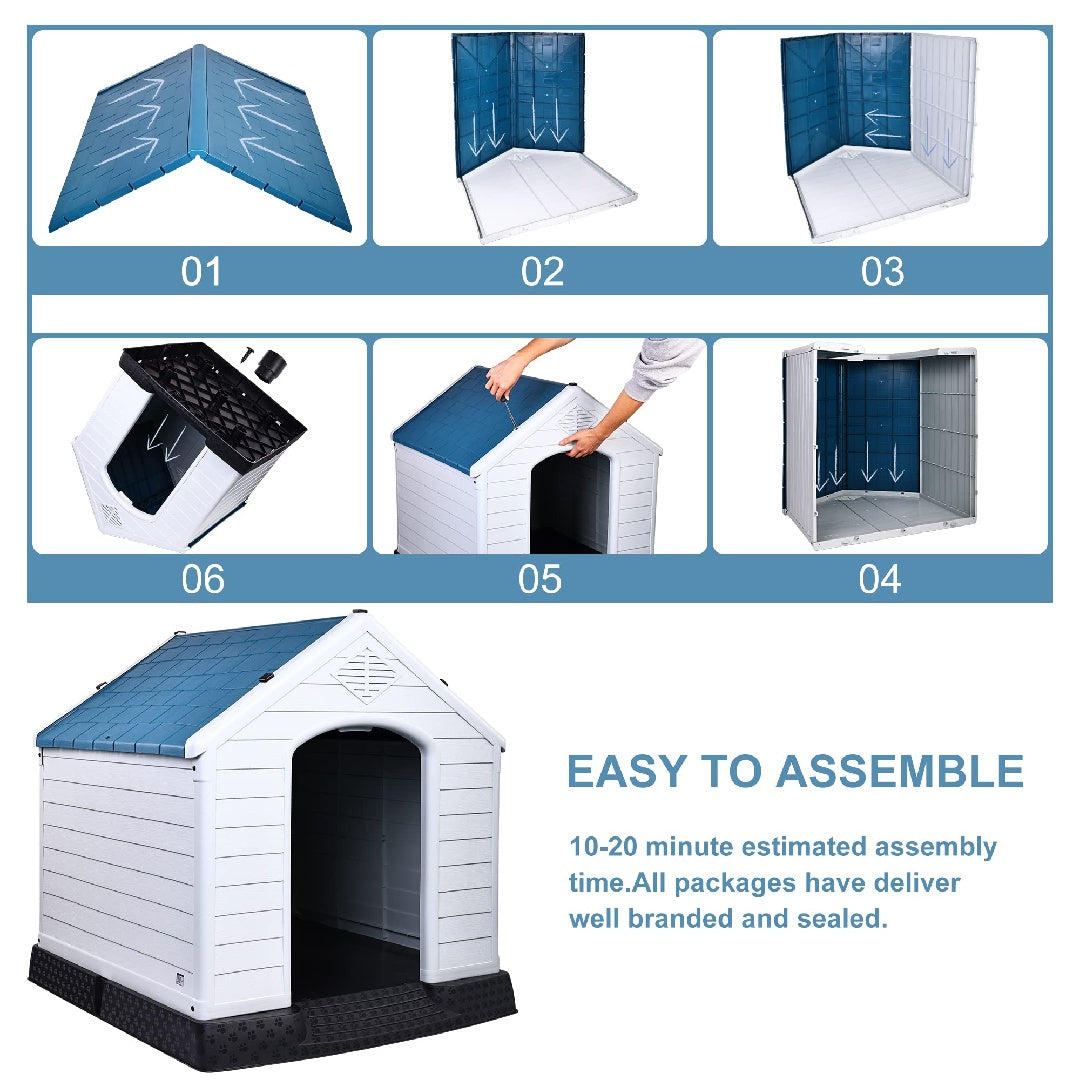 01

02

03

06

05

04

EASY TO ASSEMBLE

10-20 minute estimated assembly time.All packages have deliver well branded and sealed.