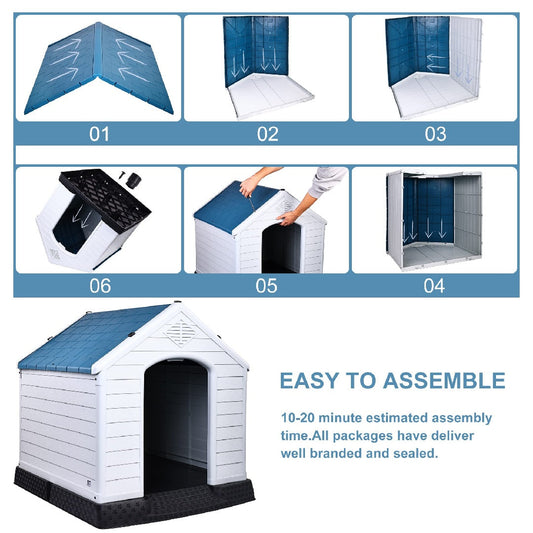 01

02

03

06

05

04

EASY TO ASSEMBLE

10-20 minute estimated assembly time.All packages have deliver well branded and sealed.