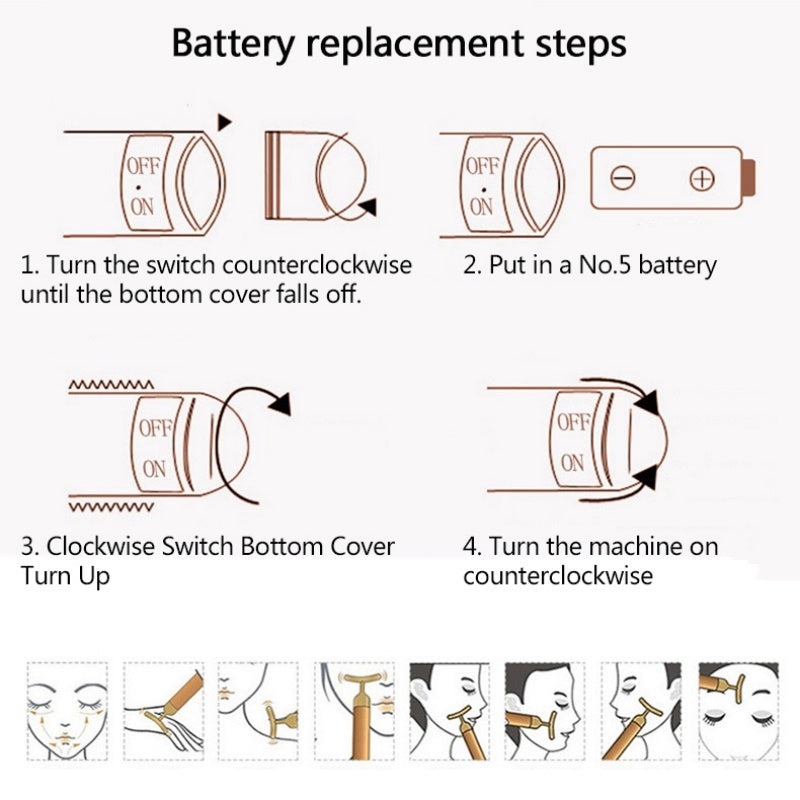 Battery replacement steps

OFF
ON

OFF
ON

1. Turn the switch counterclockwise until the bottom cover falls off.

2. Put in a No.5 battery

OFF
ON

OFF
ON

3. Clockwise Switch Bottom Cover Turn Up

4. Turn the machine on counterclockwise