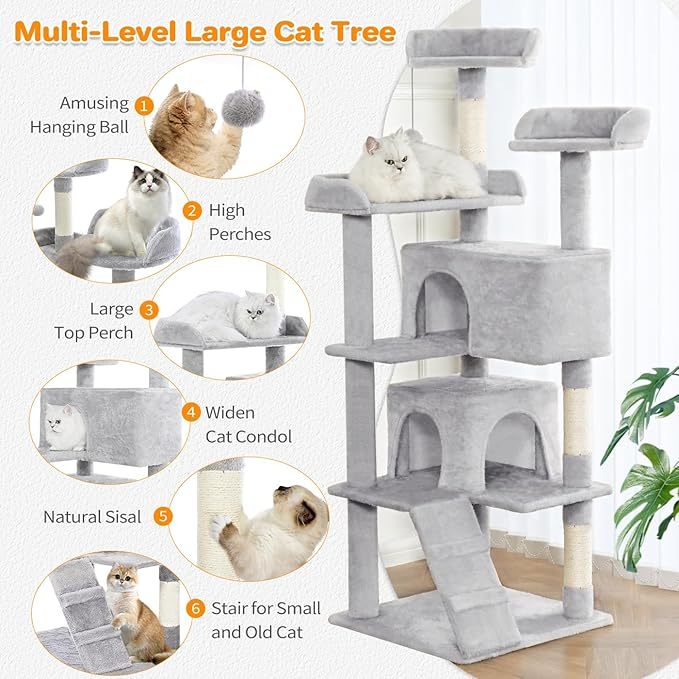 Multi-Level Large Cat Tree

Amusing Hanging Ball 1

2 High Perches

Large Top Perch 3

4 Widen Cat Condol

Natural Sisal 5

6 Stair for Small and Old Cat