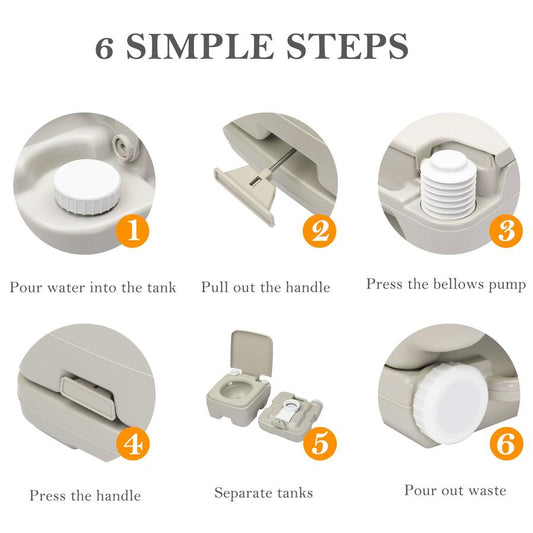 6 SIMPLE STEPS

1
Pour water into the tank

2
Pull out the handle

3
Press the bellows pump

4
Press the handle

5
Separate tanks

6
Pour out waste