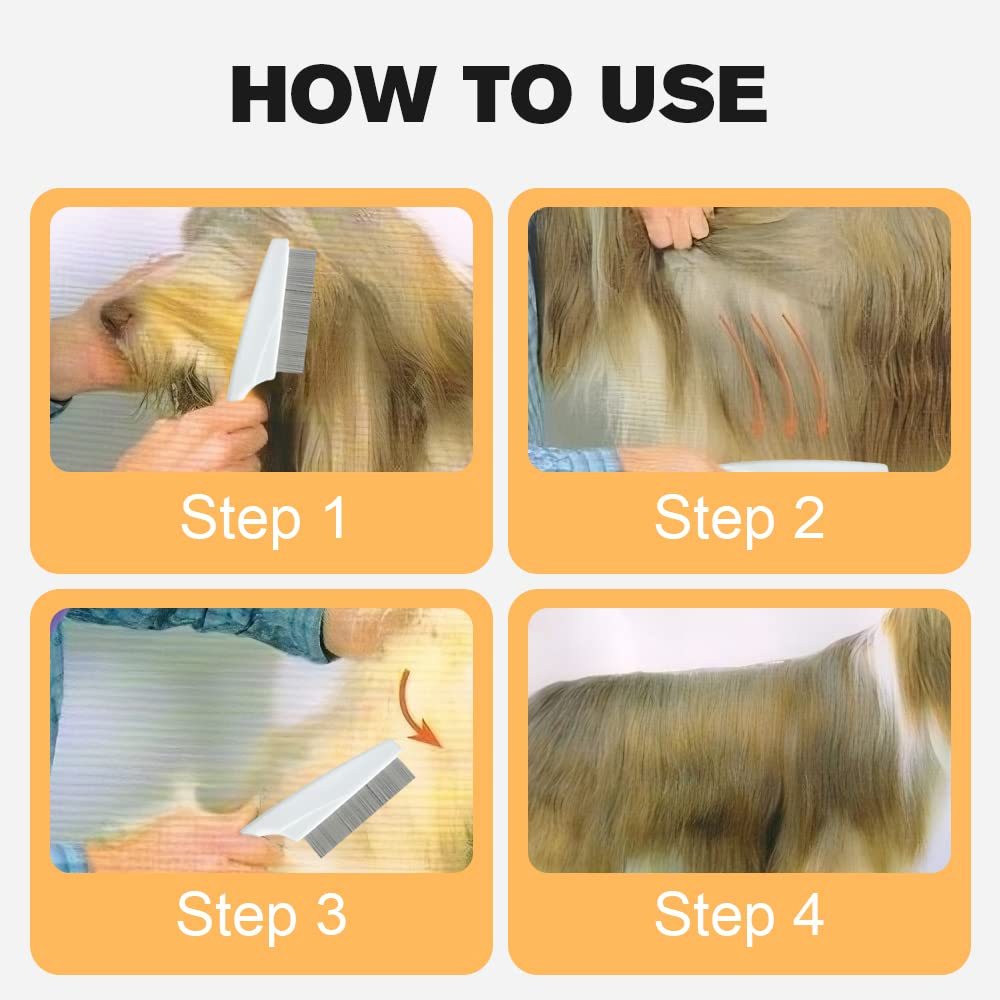 HOW TO USE

Step 1

Step 2

Step 3

Step 4