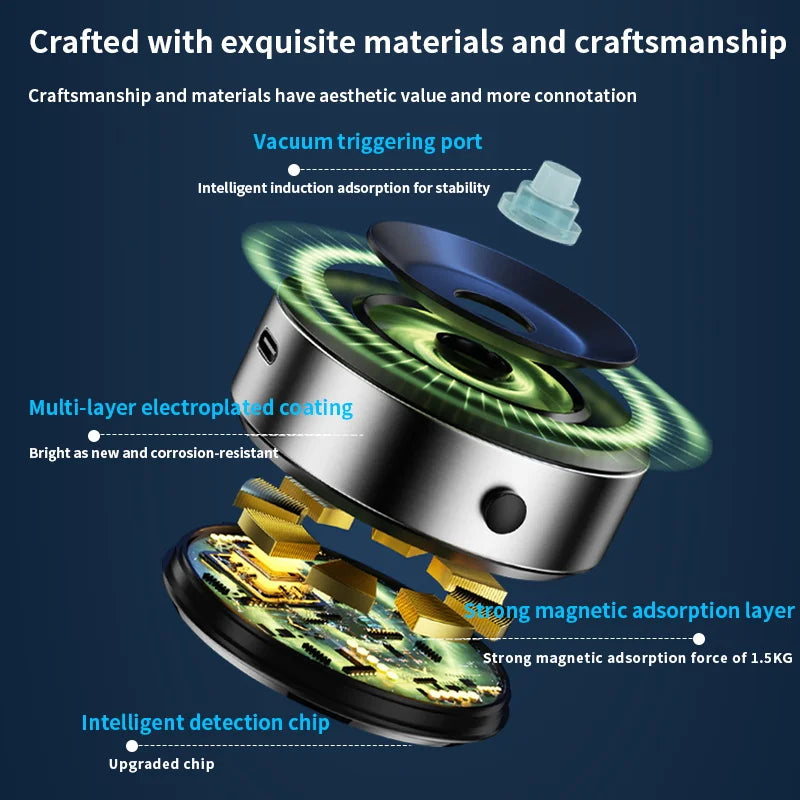 Crafted with exquisite materials and craftsmanship

Craftsmanship and materials have aesthetic value and more connotation

Vacuum triggering port

Intelligent induction adsorption for stability

Multi-layer electroplated coating

Bright as new and corrosion-resistant

Strong magnetic adsorption layer

Strong magnetic adsorption force of 1.5KG

Intelligent detection chip

Upgraded chip