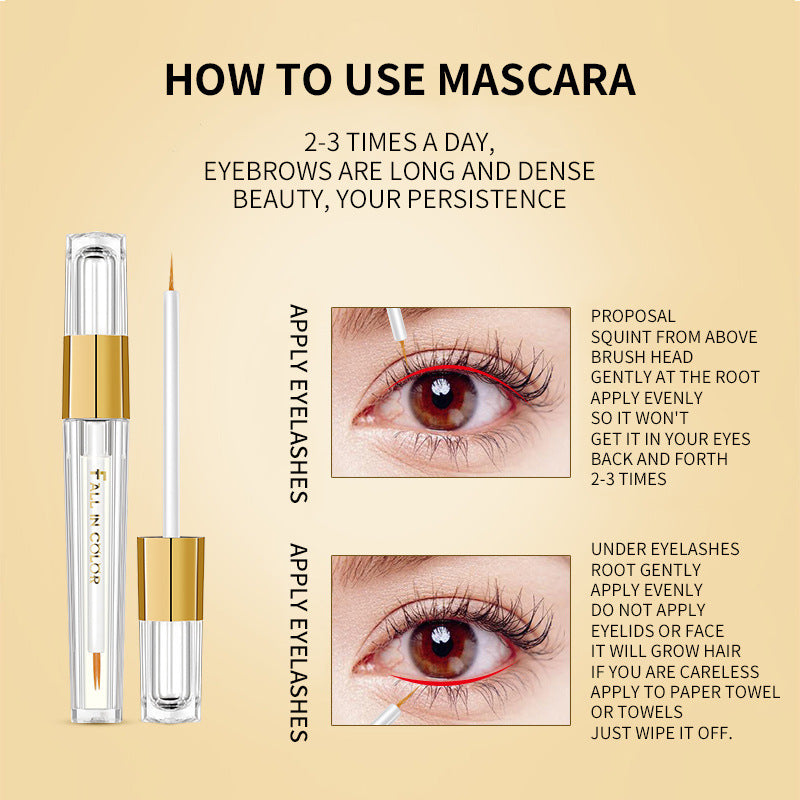 HOW TO USE MASCARA

2-3 TIMES A DAY,
EYEBROWS ARE LONG AND DENSE
BEAUTY, YOUR PERSISTENCE

FALL IN COLOR

APPLY EYELASHES

PROPOSAL
SQUINT FROM ABOVE
BRUSH HEAD
GENTLY AT THE ROOT
APPLY EVENLY
SO IT WON'T
GET IT IN YOUR EYES
BACK AND FORTH
2-3 TIMES

APPLY EYELASHES

UNDER EYELASHES
ROOT GENTLY
APPLY EVENLY
DO NOT APPLY
EYELIDS OR FACE
IT WILL GROW HAIR
IF YOU ARE CARELESS
APPLY TO PAPER TOWEL
OR TOWELS
JUST WIPE IT OFF.