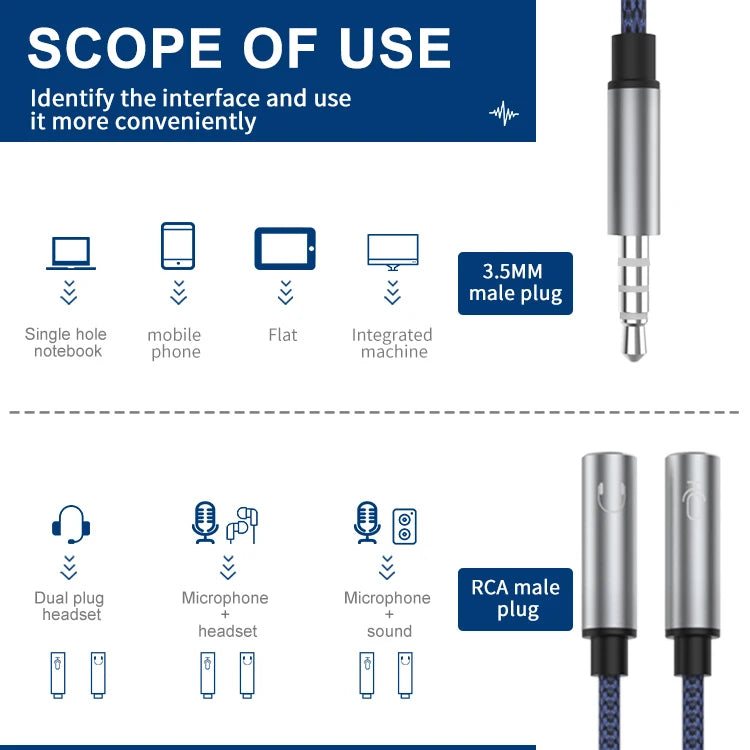 SCOPE OF USE

Identify the interface and use it more conveniently

Single hole notebook

mobile phone

Flat

Integrated machine

3.5MM male plug

Dual plug headset

Microphone + headset

Microphone + sound

RCA male plug