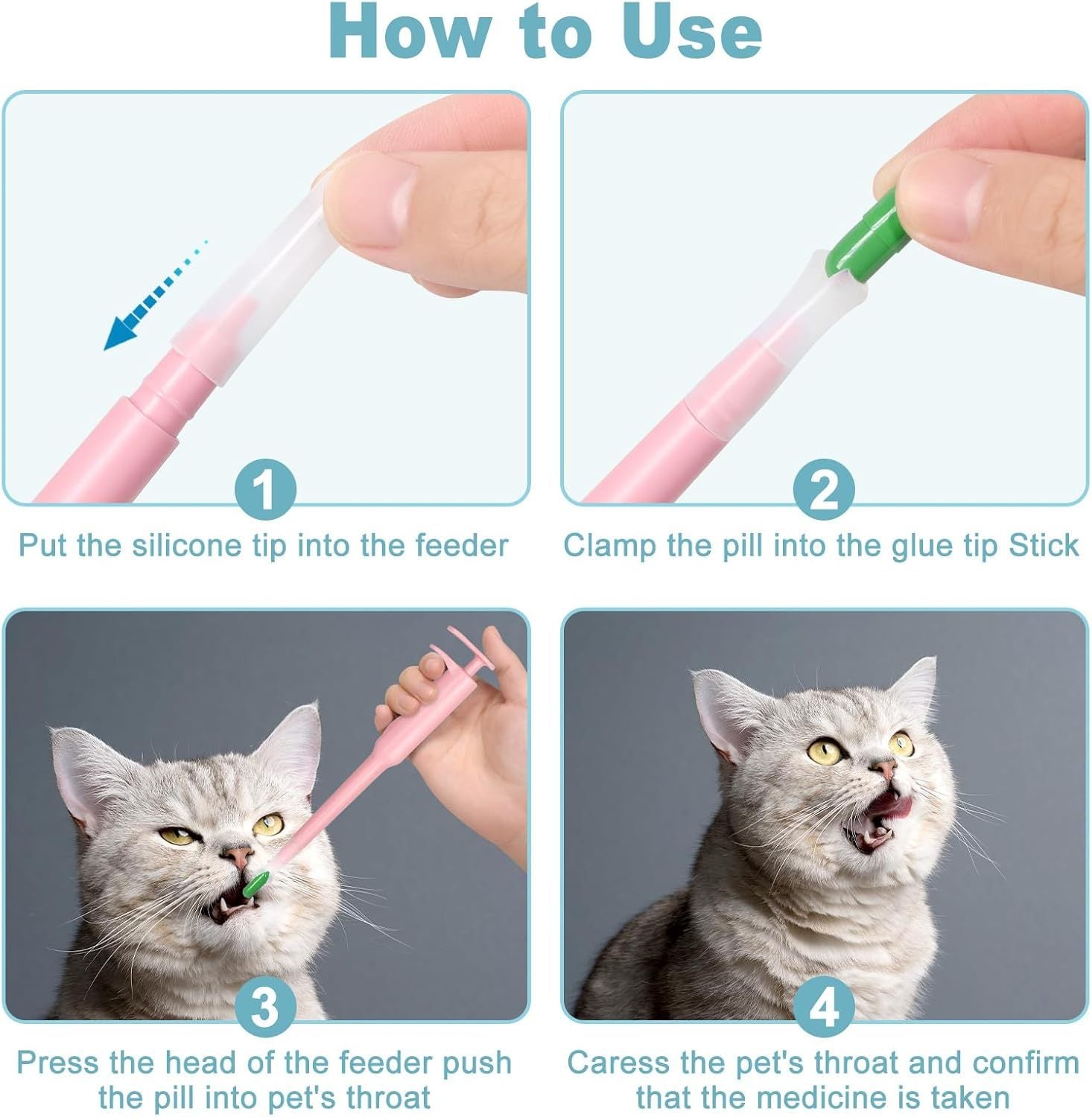 How to Use

1
Put the silicone tip into the feeder

2
Clamp the pill into the glue tip Stick

3
Press the head of the feeder push the pill into pet's throat

4
Caress the pet's throat and confirm that the medicine is taken