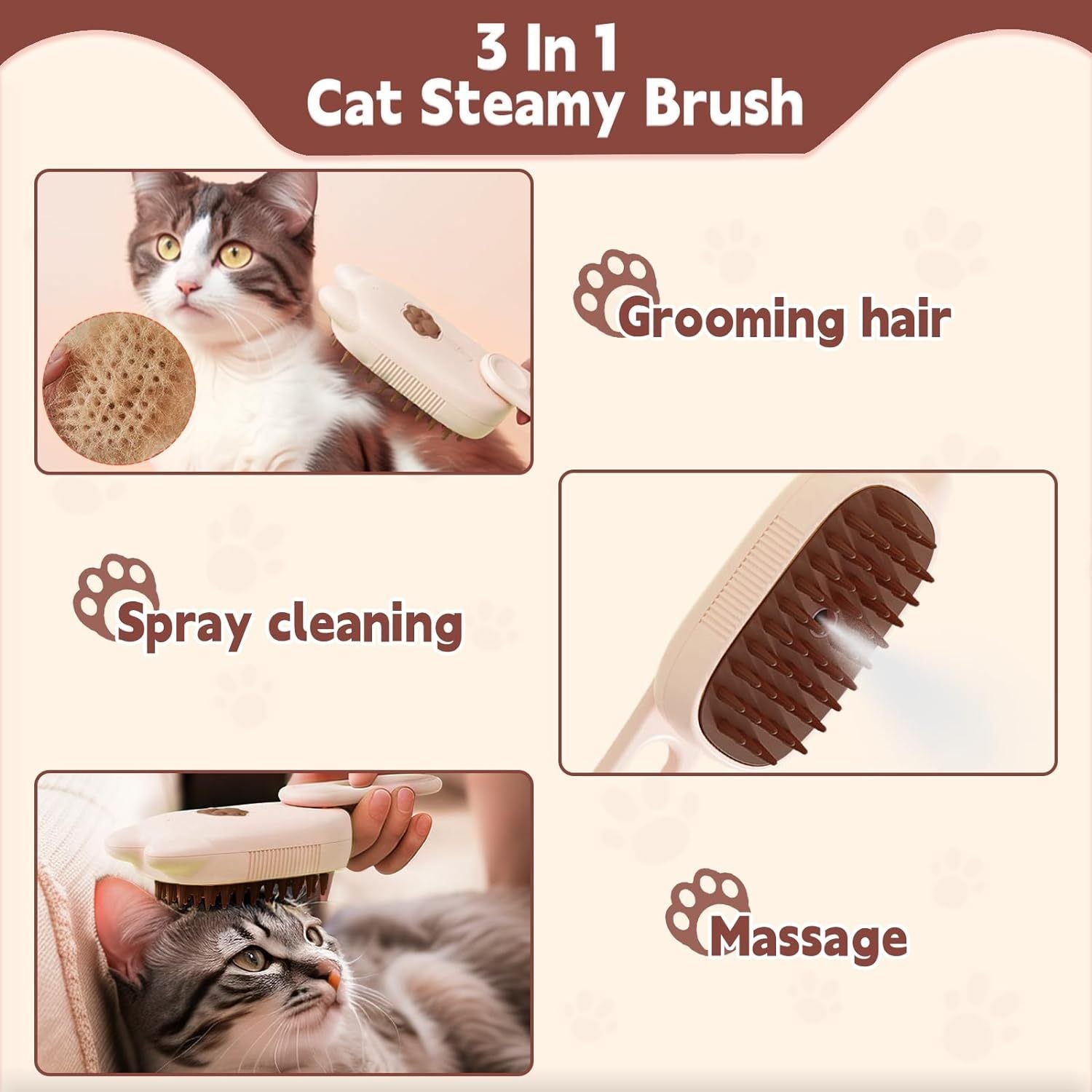 3 In 1
Cat Steamy Brush

Grooming hair

Spray cleaning

Massage