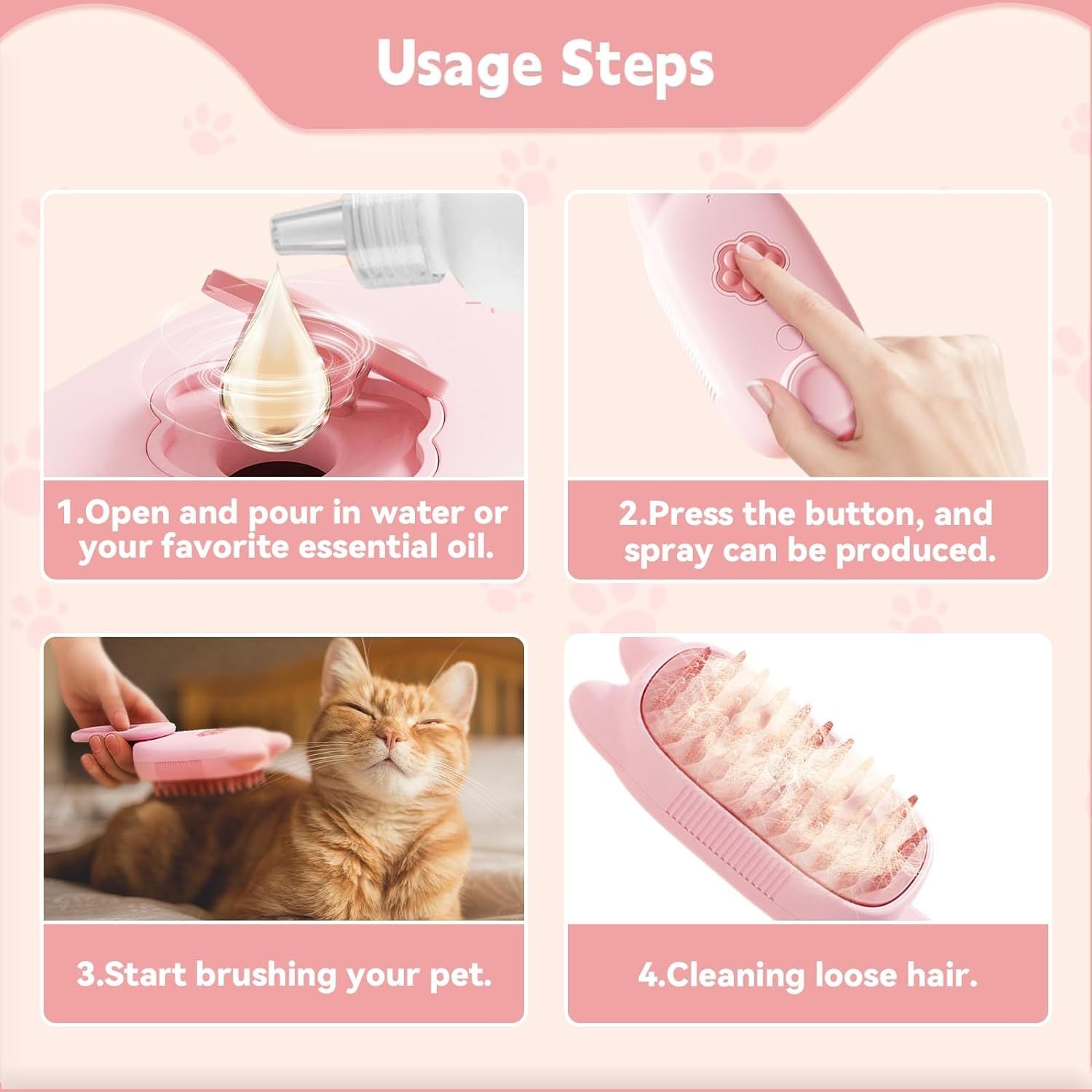 Usage Steps

1.Open and pour in water or your favorite essential oil.

2.Press the button, and spray can be produced.

3.Start brushing your pet.

4.Cleaning loose hair.