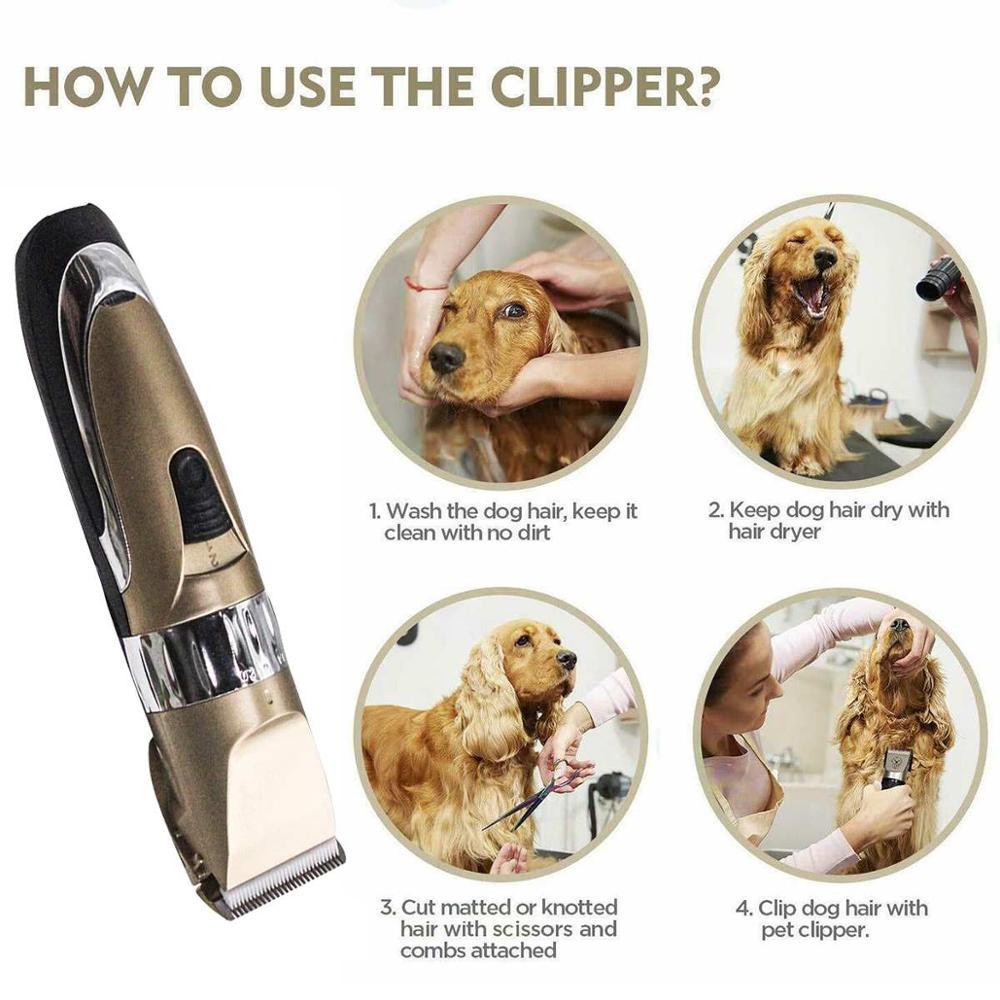 HOW TO USE THE CLIPPER?

1. Wash the dog hair, keep it clean with no dirt

2. Keep dog hair dry with hair dryer

3. Cut matted or knotted hair with scissors and combs attached

4. Clip dog hair with pet clipper.