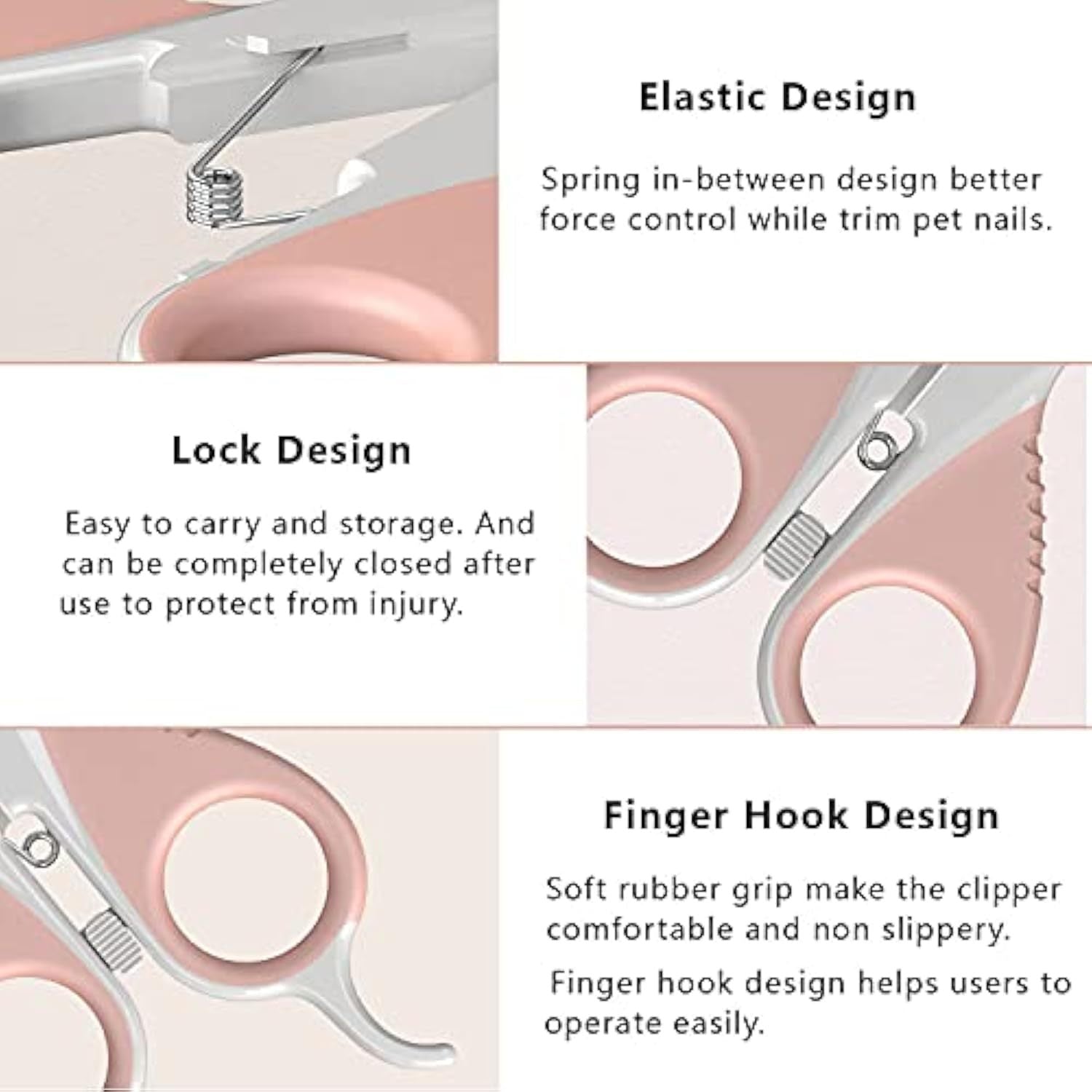 Elastic Design

Spring in-between design better force control while trim pet nails.

Lock Design

Easy to carry and storage. And can be completely closed after use to protect from injury.

Finger Hook Design

Soft rubber grip make the clipper comfortable and non slippery.

Finger hook design helps users to operate easily.