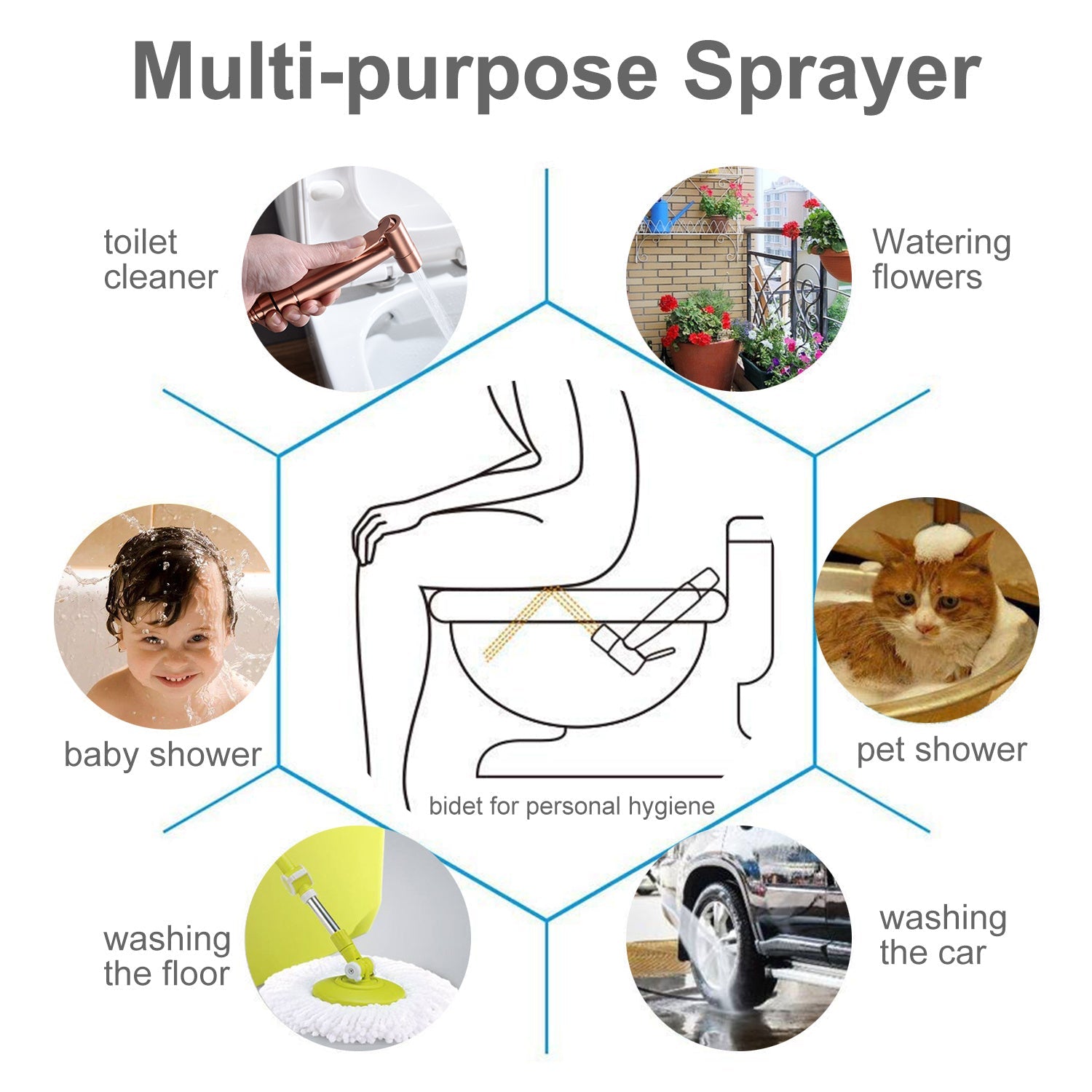 Multi-purpose Sprayer

toilet cleaner

Watering flowers

baby shower

pet shower

bidet for personal hygiene

washing the floor

washing the car